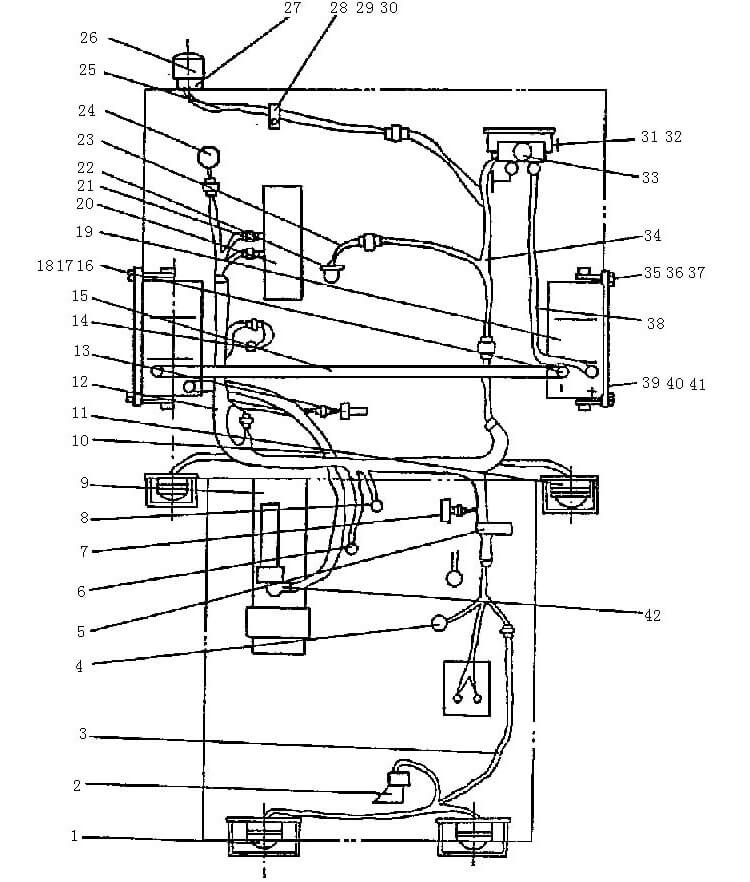 27
28 29 30
26
25
24
23
22
21
20
19
18 17 16
15
14
13
12
11
10
9
8
7
6
5
4
3
2
1
31 32
33
34
35 36 37
38
39 40 41
42