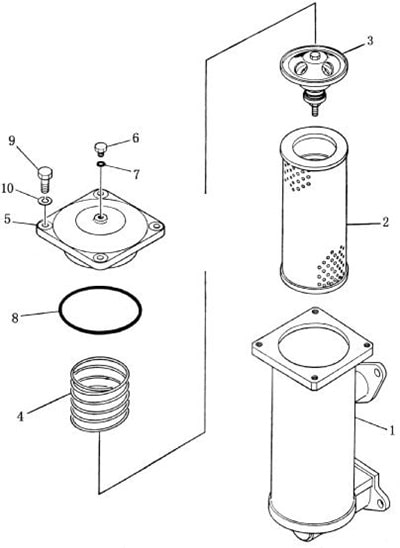 3
9
6
7
10
5
2
8
4
1