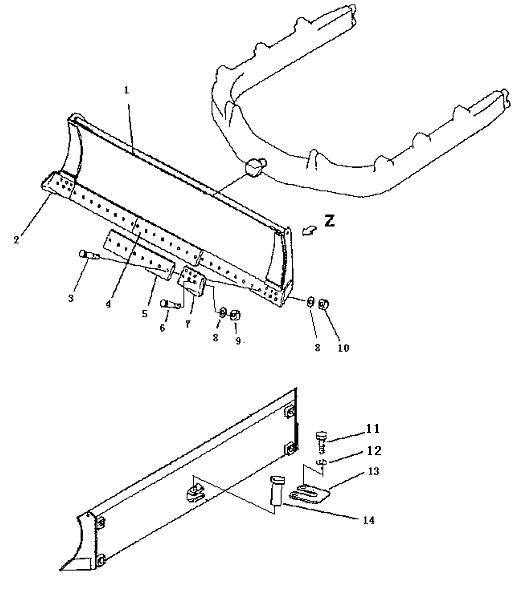 1
Z
2
3
4
5
6
7
8
9.
8
10
11
12
13
14