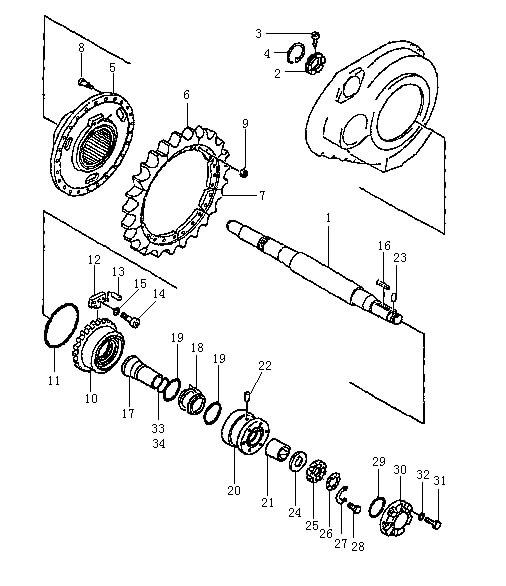 3
4
2
8
5
6
9
7
1
16
23
12
13
15
14
11
10
19
18
19
22
17
33
34
20
21
24
25
26
27
28
29
30
32
31