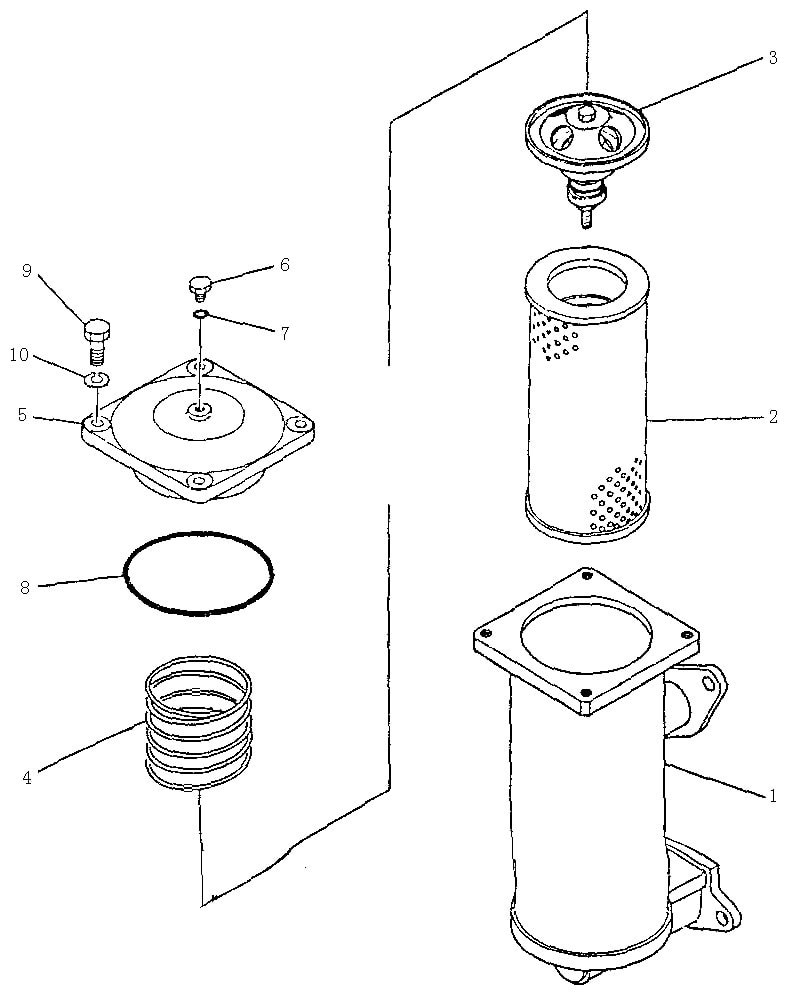 3
9
6
7
10
5
2
8
4
1