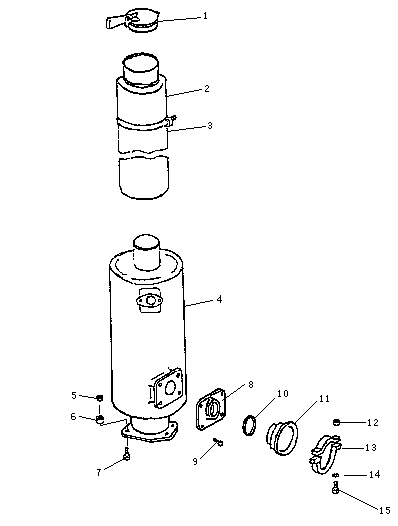 1
2
3
4
5
6
7
8
9
10
11
12
13
14
15