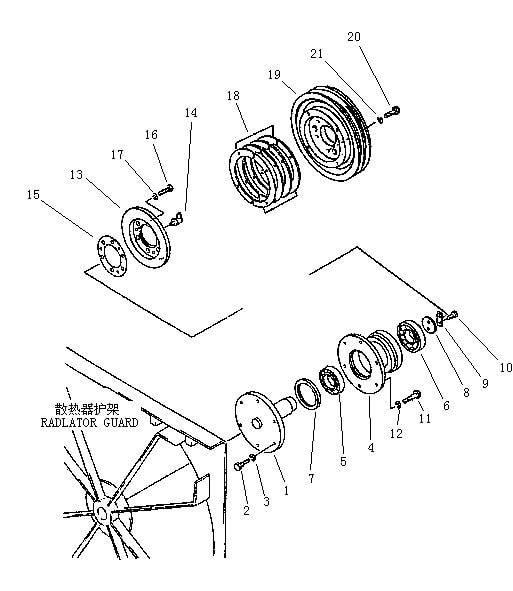 20
21
19
18
14
16
17
13
15
10
9
8
6
11
12
4
5
7
1
3
2
散热器护架
RADLATOR GUARD