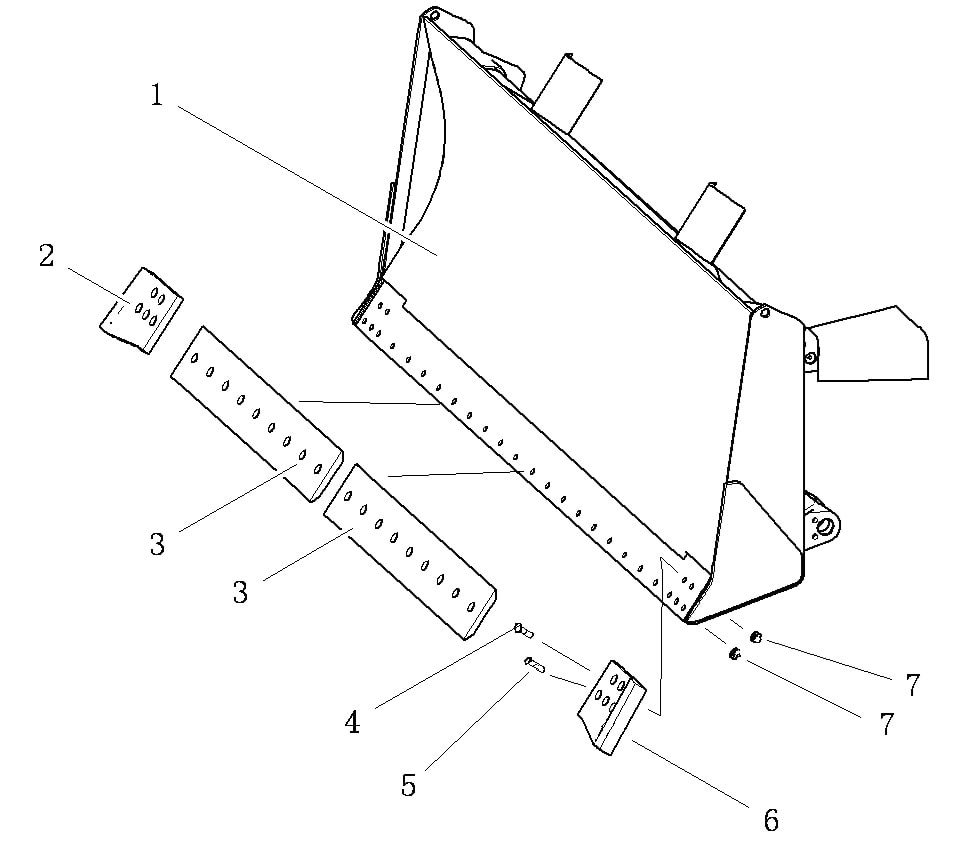 1
2
3
3
4
5
6
7
7