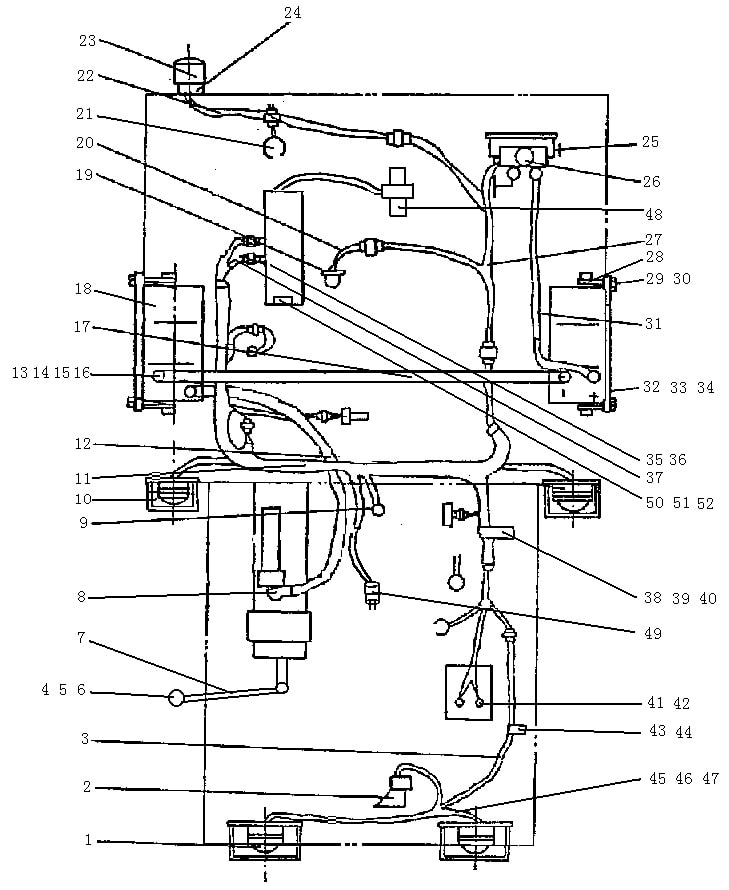 24
23
22
21
20
19
18
17
13 14 15 16
12
11
10
9
8
7
4 5 6
3
2
1
25
26
48
27
28
29 30
31
32 33 34
35 36
37
50 51 52
38 39 40
49
41 42
43 44
45 46 47