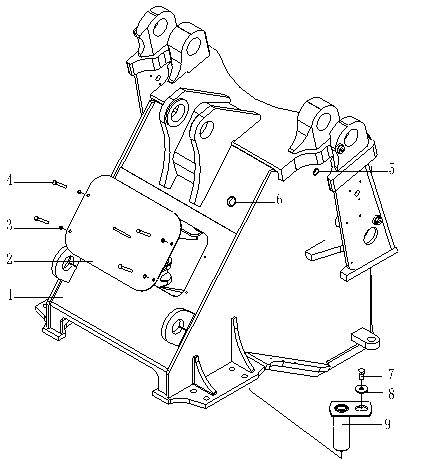 4
3
2
1
5
6
7
8
9