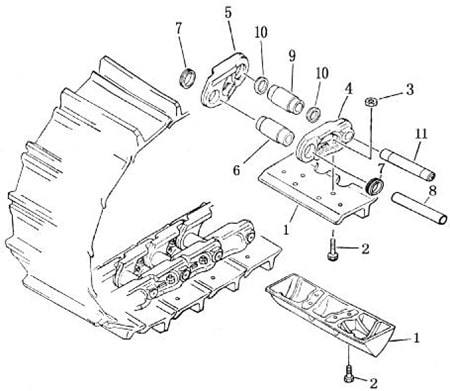 7
5
10
9
10
4
3
11
6
7
8
1
2
1
2