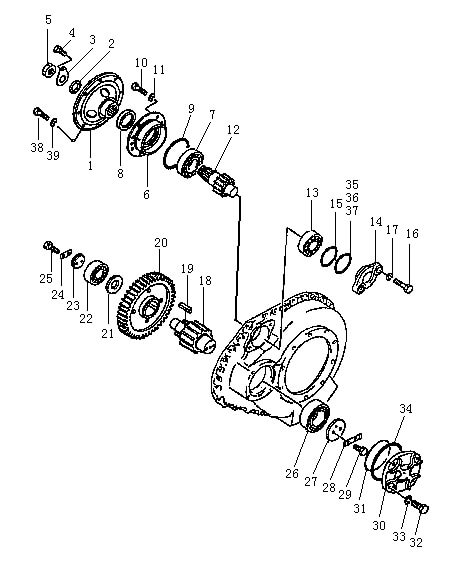 5
4
3
2
10
11
9
7
12
38
39
1
8
6
13
35
36
37
15
14
17
16
20
19
18
25
24
23
22
21
34
26
27
28
29
31
30
33
32