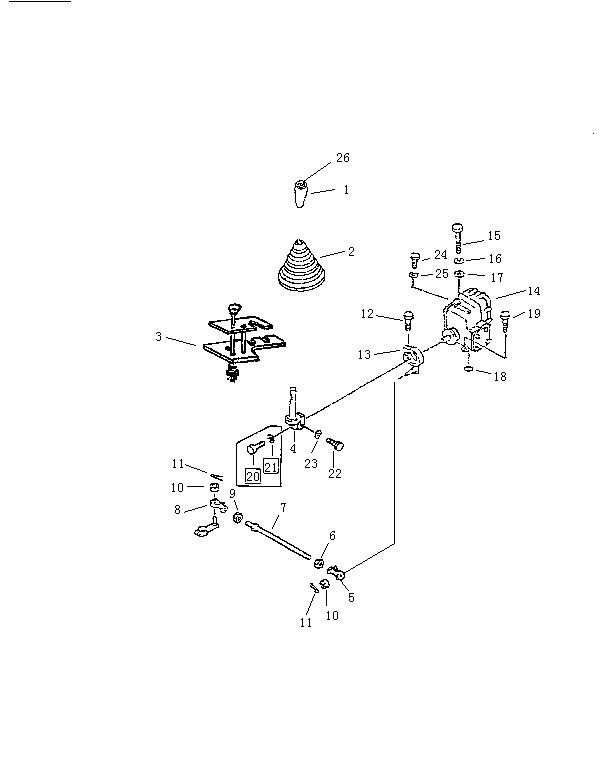 26
1
2
15
24
16
25
17
14
12
19
3
13
18
4
23
22
20
21
11
10
9
8
7
6
5
11
10