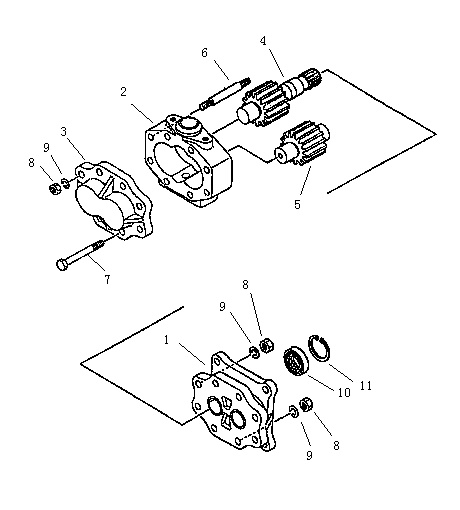 4
6
2
3
9
8
5
7
8
9
1
10
11
9
8