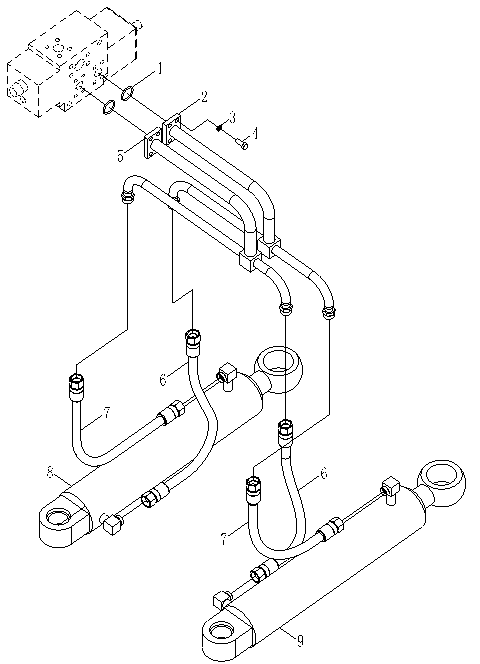 1
2
3
4
5
6
7
8
6
7
9