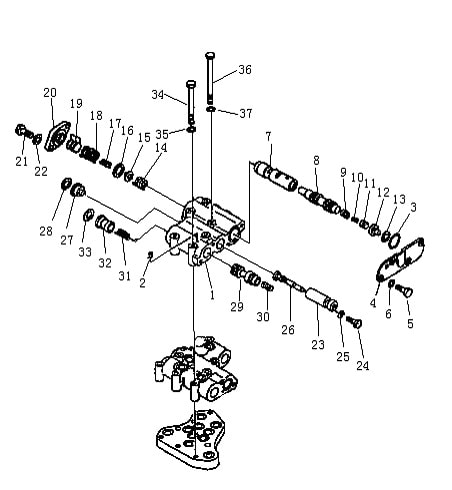 36
34
37
35
20
19
18
17
16
15
14
21
22
7
8
9
10
11
12
13
3
28
27
33
32
31
2
1
29
30
26
23
25
24
4
6
5