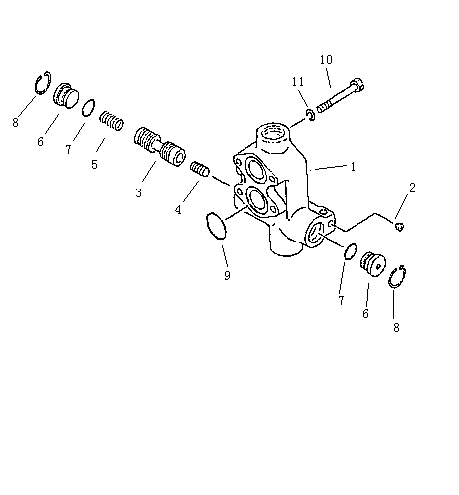 10
11
8
6
7
5
3
4
1
2
9
7
6
8