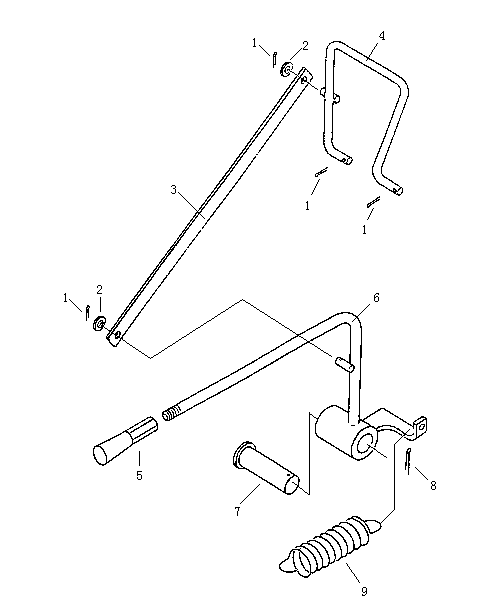 1
2
4
3
1
1
1
2
6
5
7
8
9