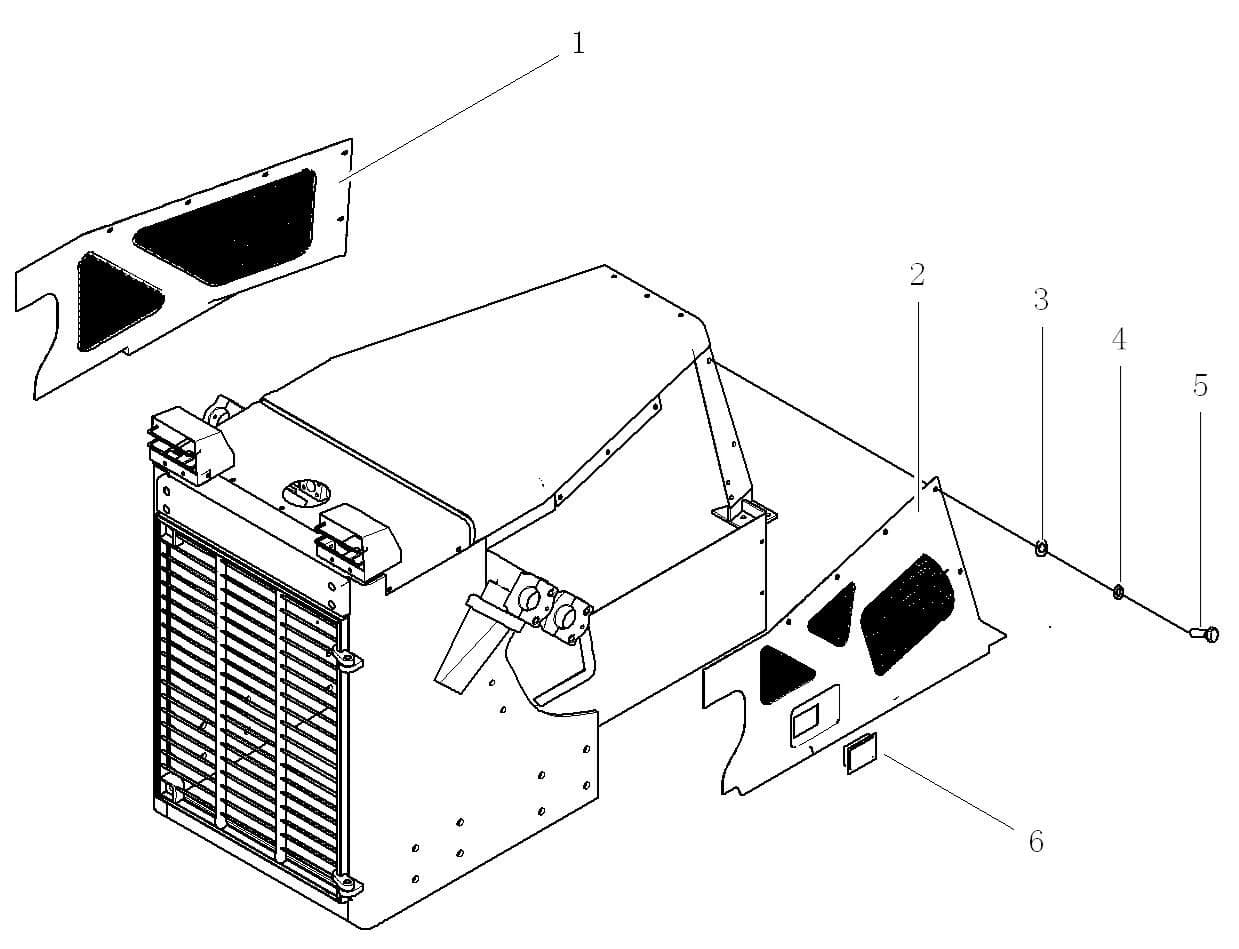 1
2
3
4
5
6