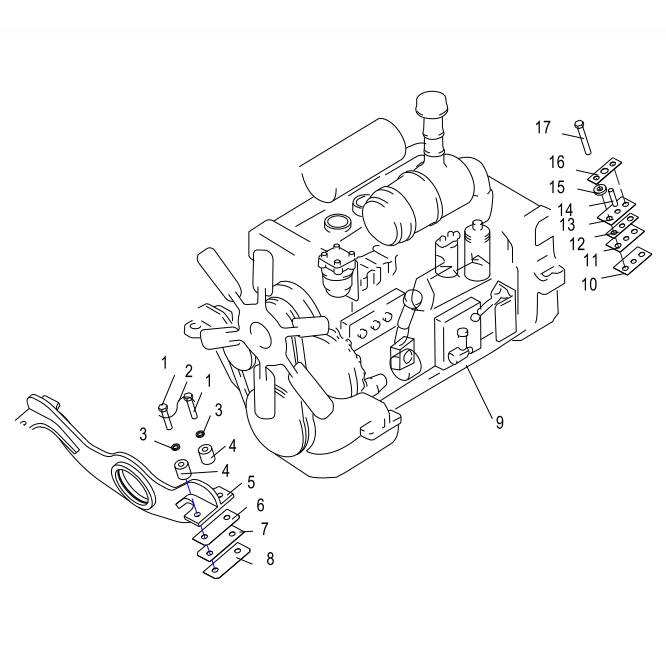 17
16
15
14
13
12
11
10
1
2
1
3
3
4
4
5
6
7
8
9