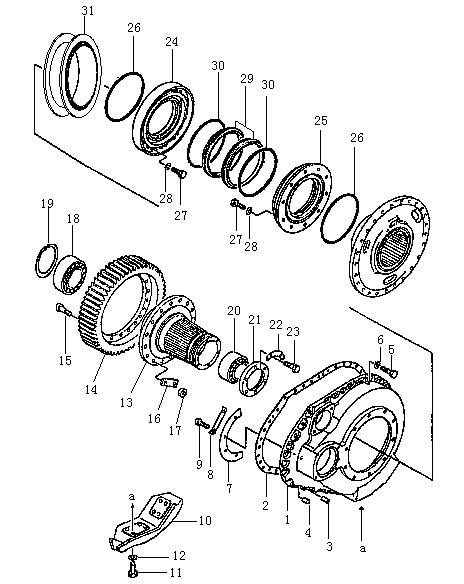 31
26
24
30
29
30
25
26
28
27
27
28
19
18
20
21
22
23
6
5
15
14
13
16
17
9
8
7
2
1
4
3
a
a
10
12
11